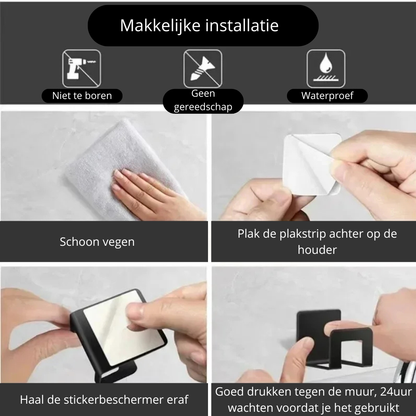 Makkelijke installatie

Niet te boren

Geen gereedschap

Waterproef

Schoon vegen

Plak de plakstrip achter op de houder

Haal de stickerbeschermer eraf

Goed drukken tegen de muur, 24uur wachten voordat je het gebruikt