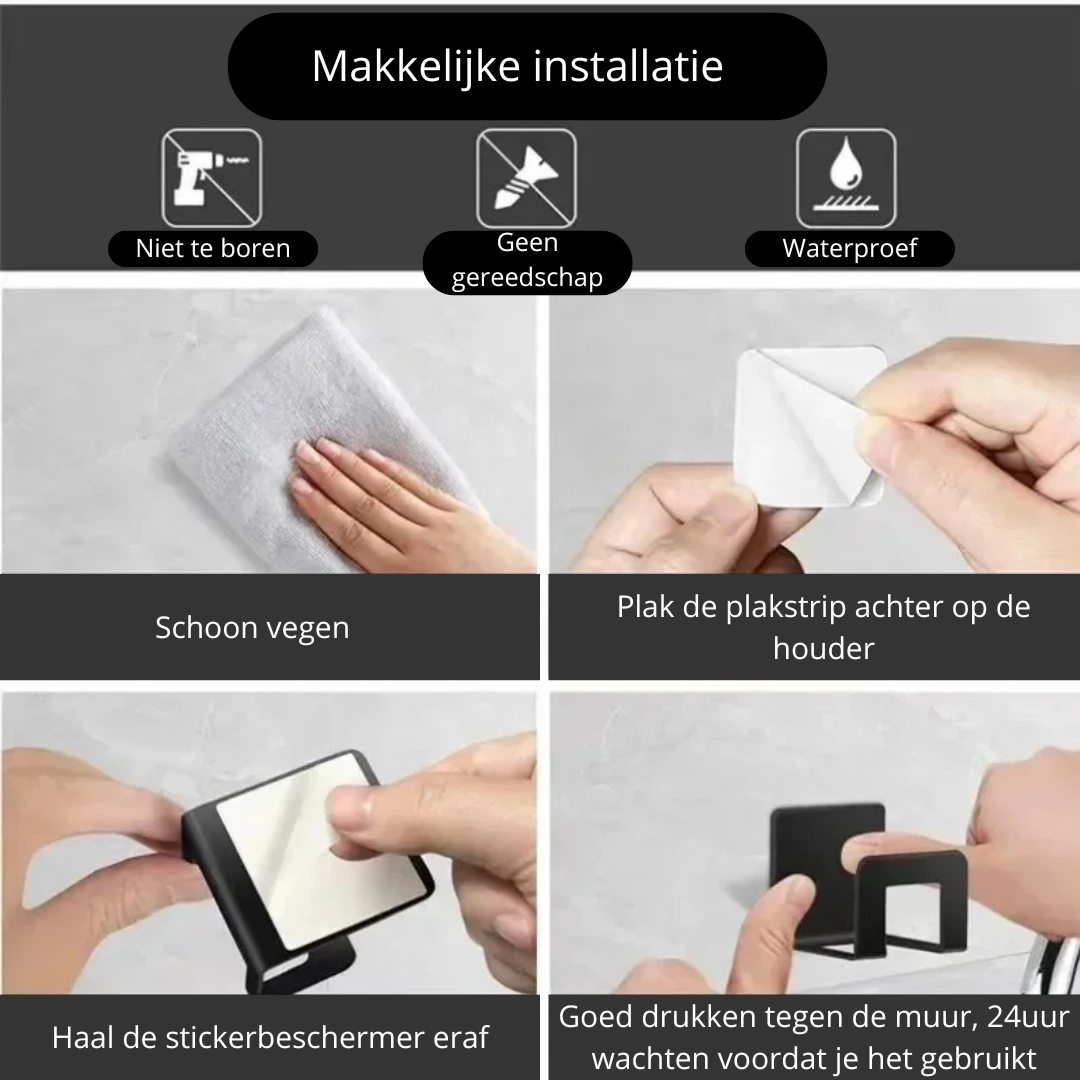 Makkelijke installatie

Niet te boren

Geen gereedschap

Waterproef

Schoon vegen

Plak de plakstrip achter op de houder

Haal de stickerbeschermer eraf

Goed drukken tegen de muur, 24uur wachten voordat je het gebruikt