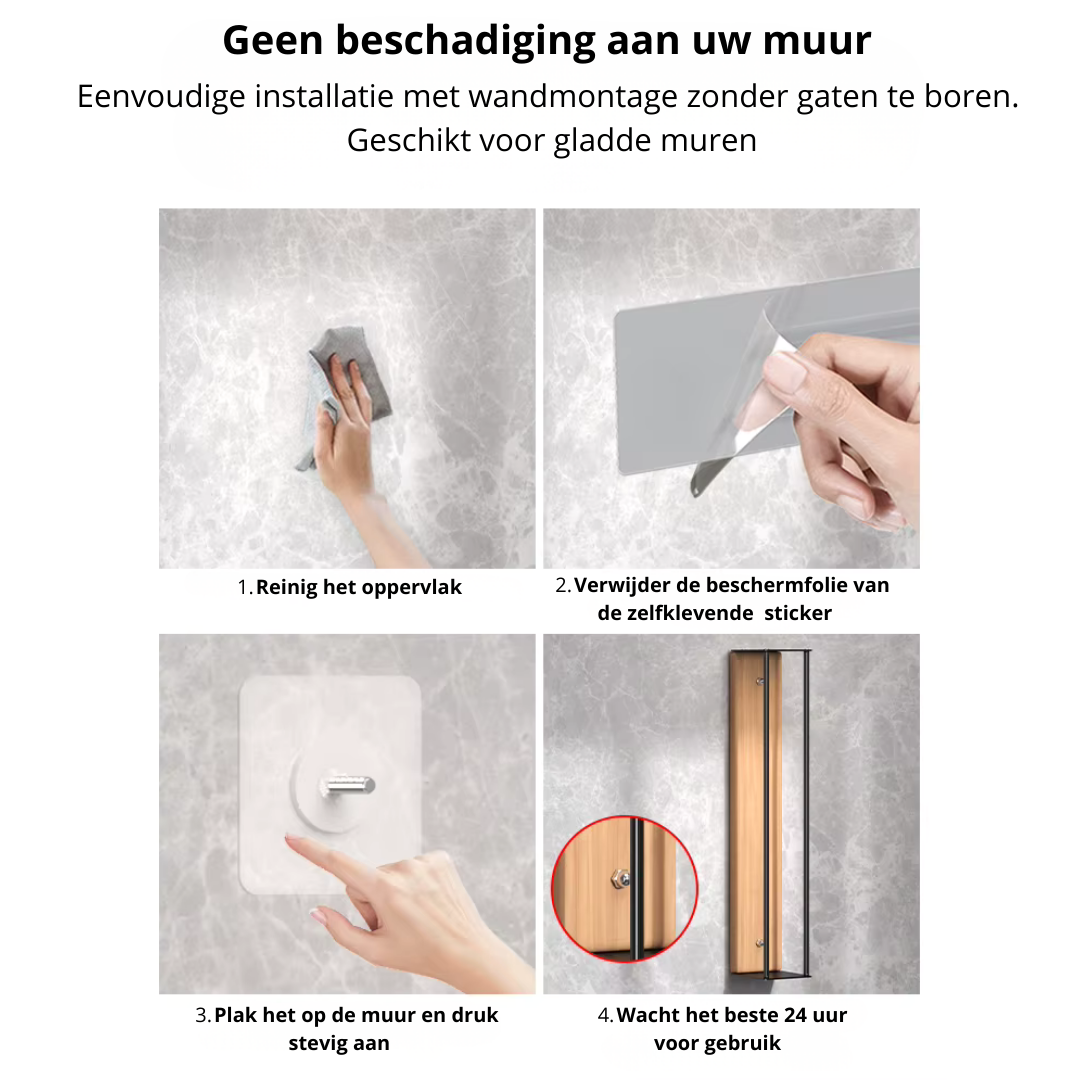 Geen beschadiging aan uw muur

Eenvoudige installatie met wandmontage zonder gaten te boren. Geschikt voor gladde muren

1. Reinig het oppervlak

2. Verwijder de beschermfolie van de zelfklevende sticker

3. Plak het op de muur en druk stevig aan

4. Wacht het beste 24 uur voor gebruik