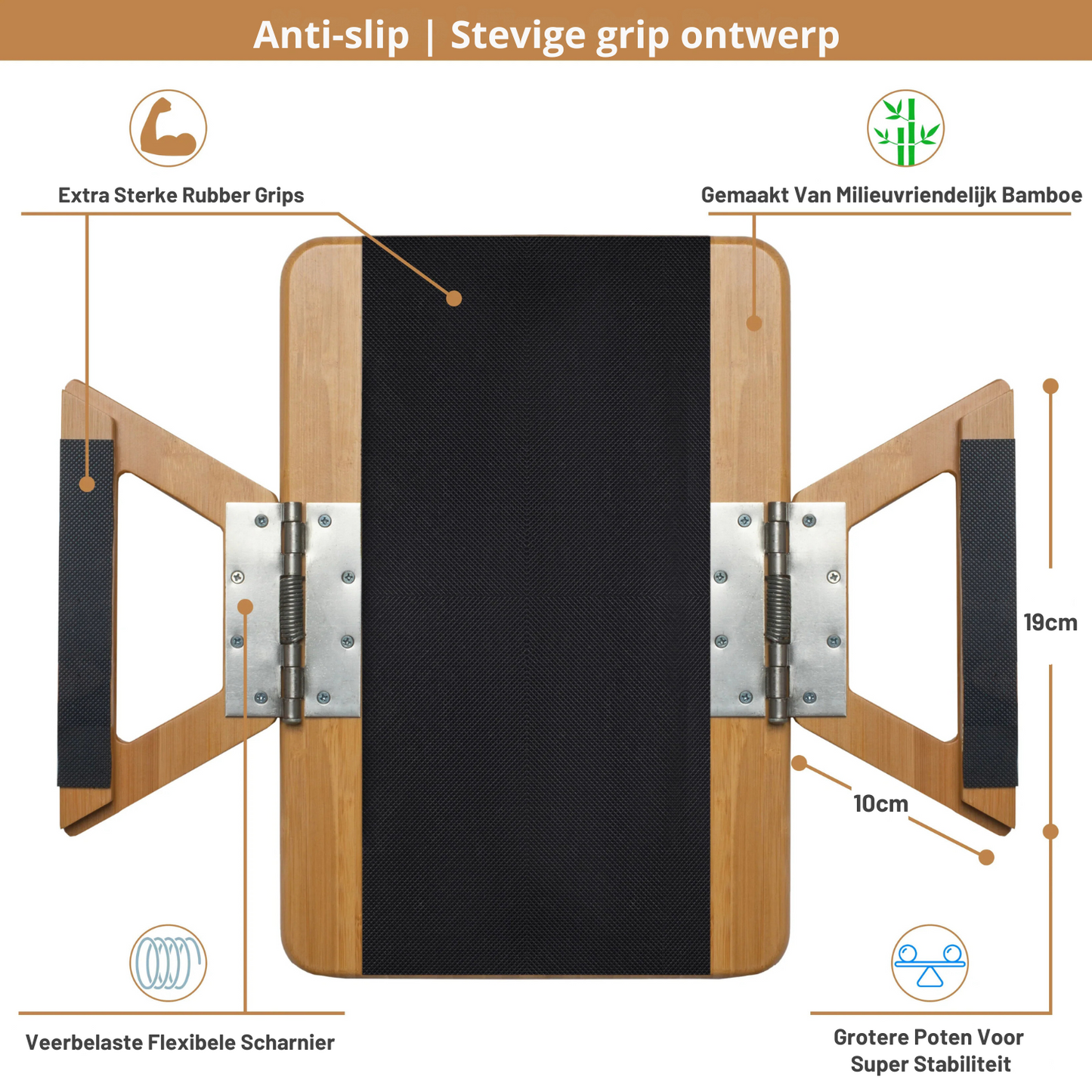 Anti-slip | Stevige grip ontwerp

Extra Sterke Rubber Grips

Gemaakt Van Milieuvriendelijk Bamboe

19cm

10cm

Veerbelaste Flexibele Scharnier

Grotere Poten Voor Super Stabiliteit